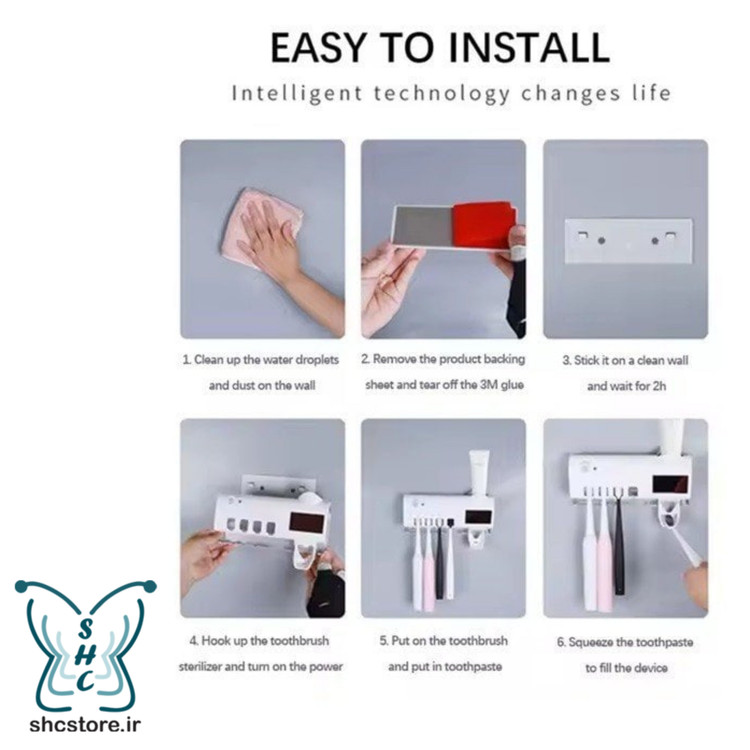 EASY TO INSTALL

Intelligent technology changes life

1. Clean up the water droplets and dust on the wall

2. Remove the product backing sheet and tear off the 3M glue

3. Stick it on a clean wall and wait for 2h

4. Hook up the toothbrush sterilizer and turn on the power

5. Put on the toothbrush and put in toothpaste

6. Squeeze the toothpaste to fill the device

SHC

shcstore.ir